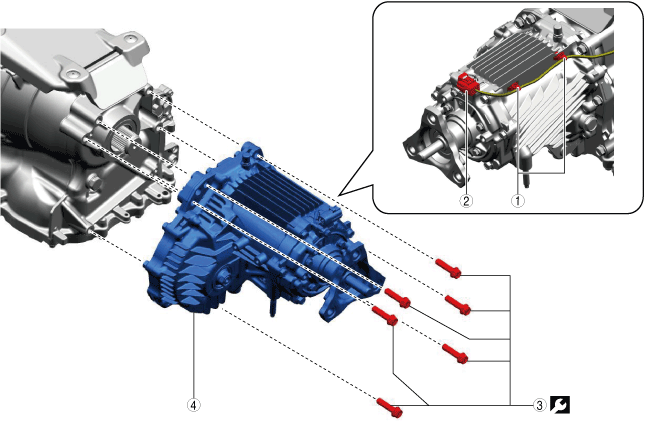 2
1
4
3