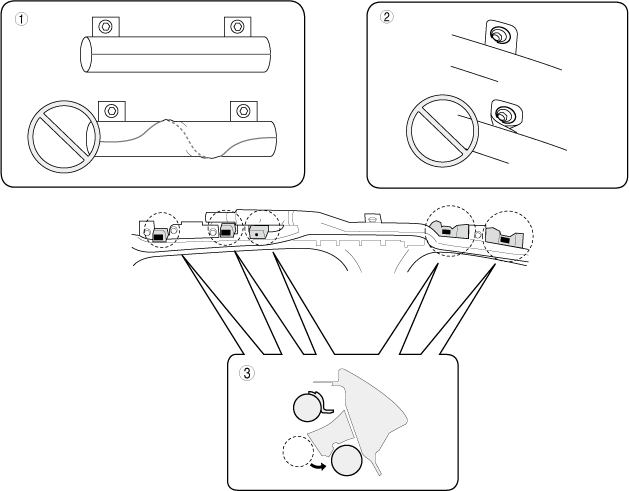 ①

②

③