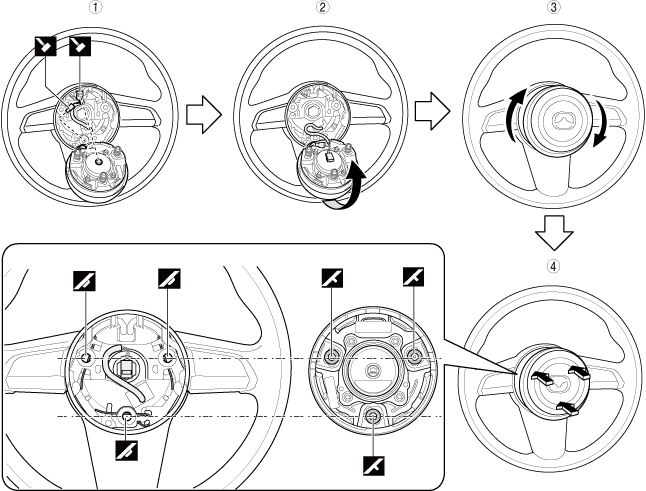 ①
②
③
④