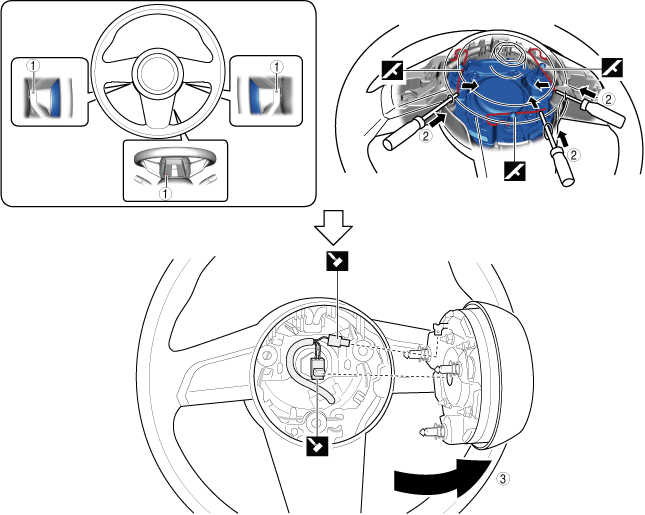 1
1
1
2
2
2
3