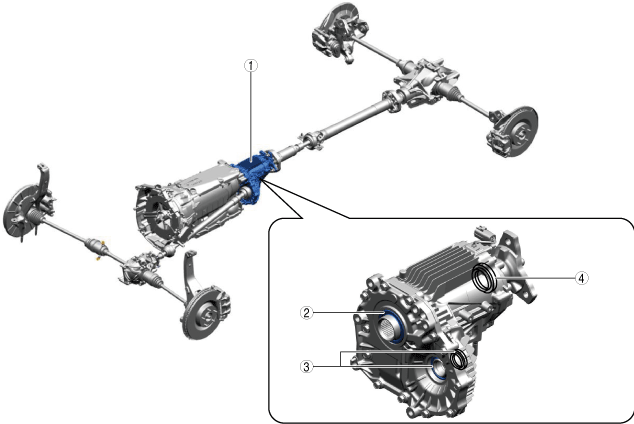 ①
②
③
④