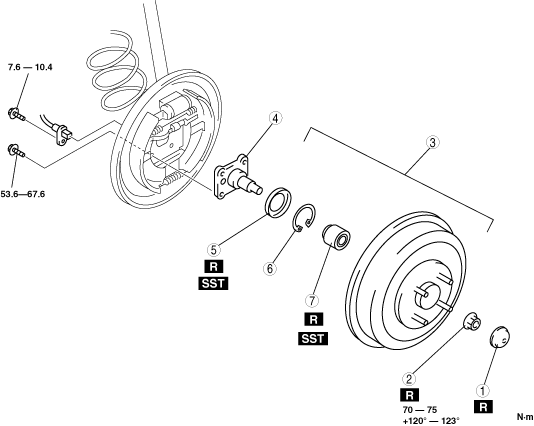 7.6 — 10.4

53.6—67.6

4

3

5
R
SST

6

7
R
SST

2
R
70 — 75
+120° — 123°

1
R

N·m