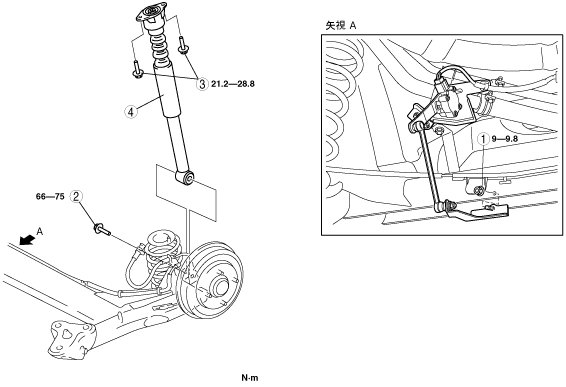 3 21.2—28.8

4

66—75 2

A

矢視 A

1 9—9.8

N·m