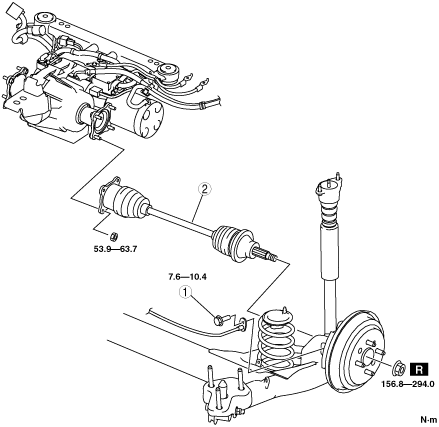 2

53.9—63.7

7.6—10.4

1

R

156.8—294.0

N·m