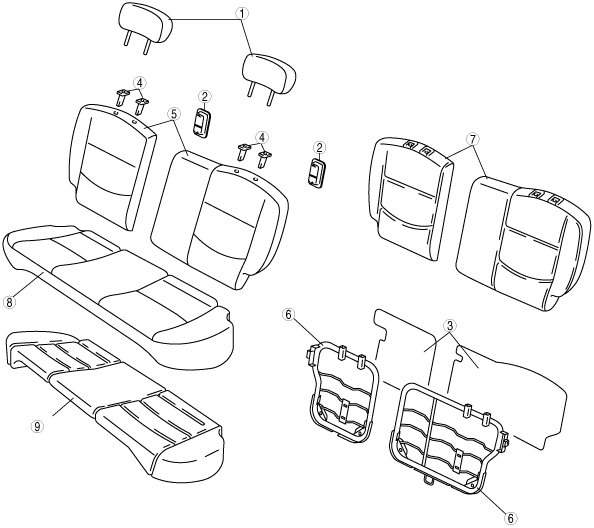 1
4
2
5
4
2
7
8
6
3
9
6