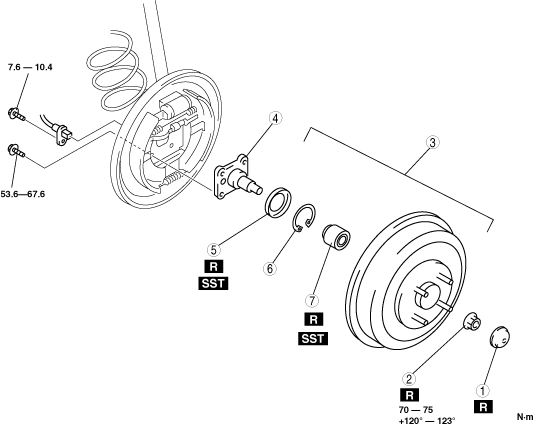 7.6 — 10.4

53.6—67.6

4

3

5
R
SST

6

7
R
SST

2
R
70 — 75
+120° — 123°

1
R

N·m