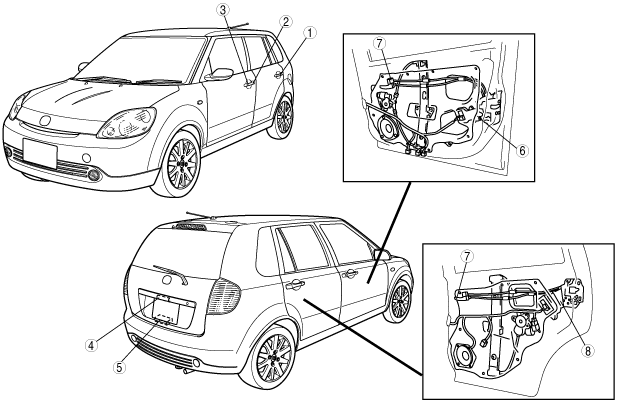 3
2
1
7
6
4
5
7
8