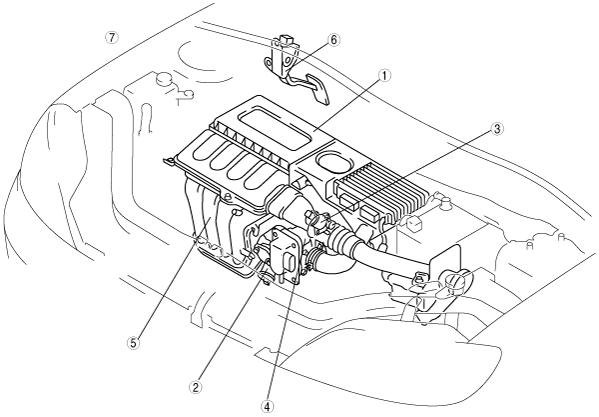 7
6
1
3
5
2
4