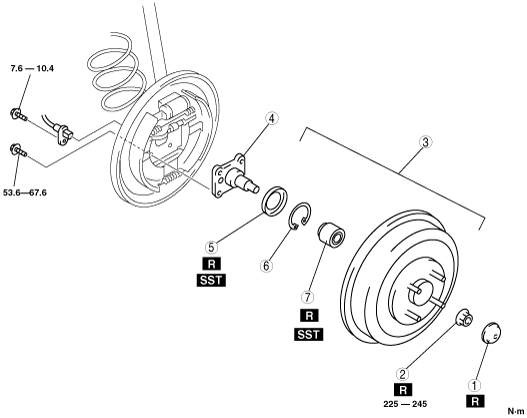 7.6 — 10.4

53.6—67.6

4

3

5
R
SST

6

7
R
SST

2
R
225 — 245

1
R

N·m