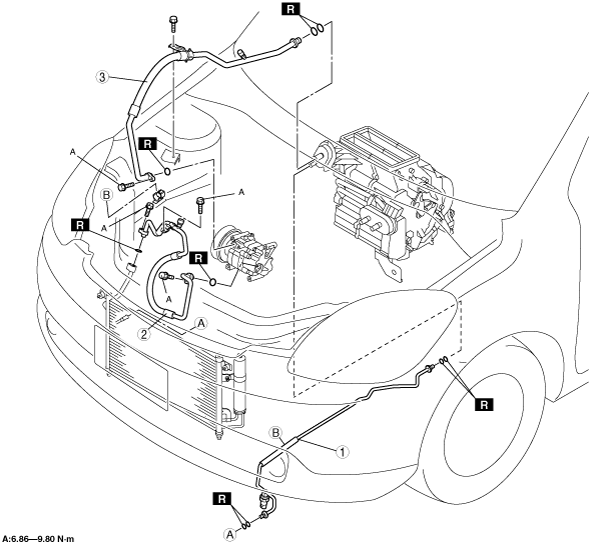 R
3
R
A
B
A
A
R
R
A
2
A
R
B
1
R
A
A:6.86—9.80 N·m