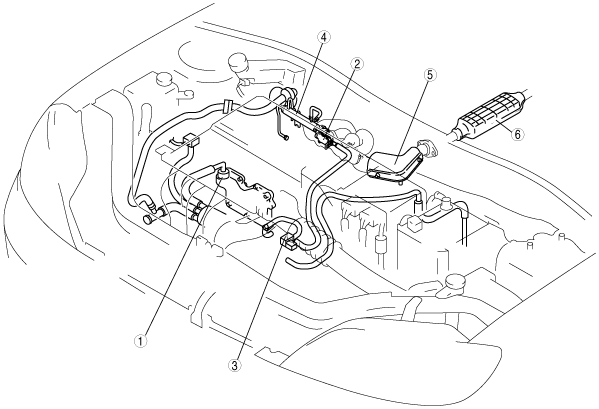 4
2
5
6
1
3