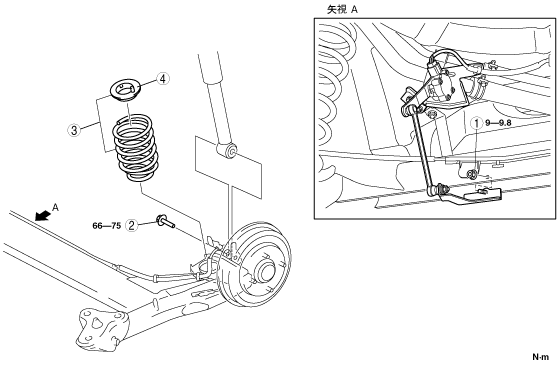 矢視 A

4

3

A

66—75 2

1 9—9.8

N·m