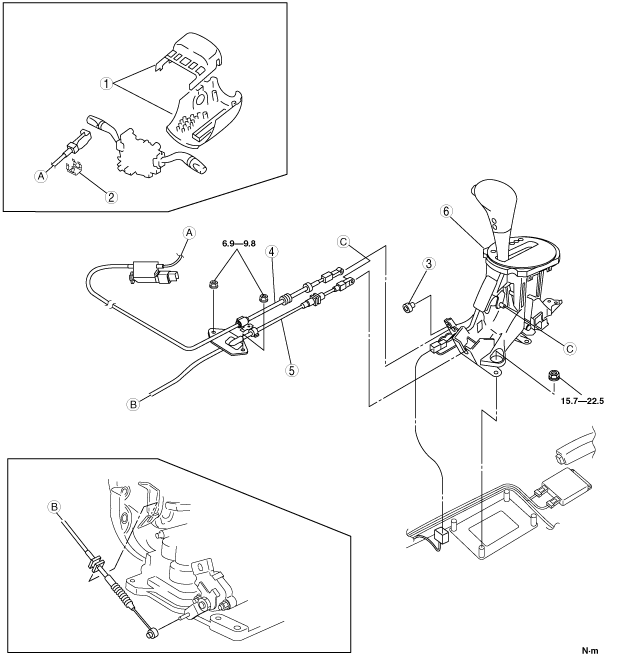 1
A
2
A
6.9—9.8
4
C
3
6
C
5
B
15.7—22.5
B
N·m