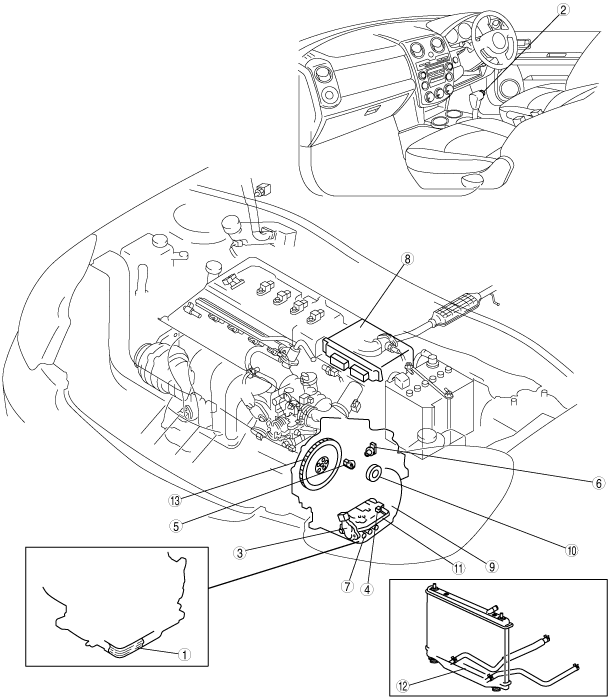 2
8
6
13
5
10
3
11
9
7
4
1
12