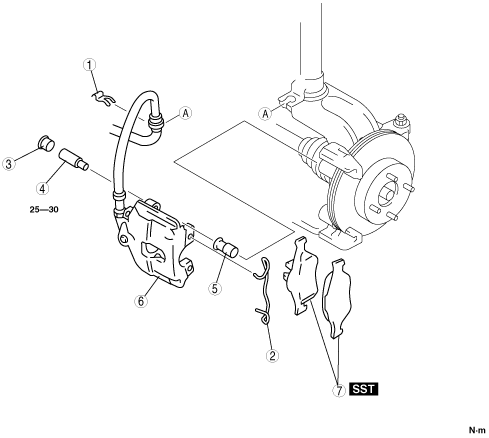 1
A
A
3
4
25—30
5
6
2
7 SST
N·m