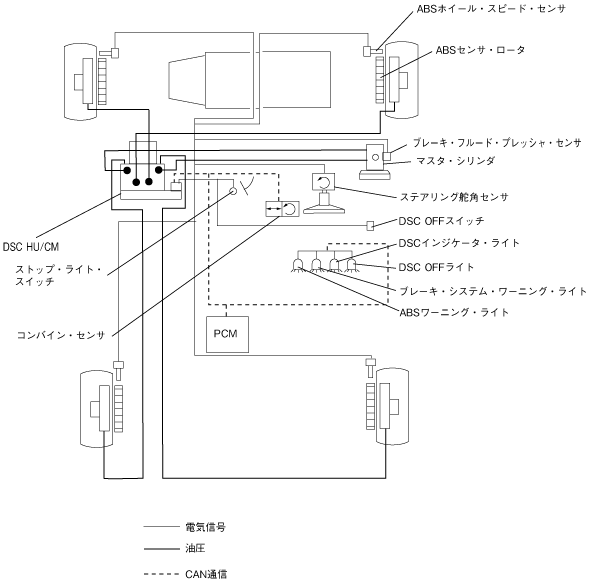 ABSホイール・スピード・センサ

ABSセンサ・ロータ

ブレーキ・フルード・プレッシャ・センサ

マスタ・シリンダ

ステアリング舵角センサ

DSC OFFスイッチ

DSCインジケータ・ライト

DSC OFFライト

ブレーキ・システム・ワーニング・ライト

ABSワーニング・ライト

DSC HU/CM

ストップ・ライト・スイッチ

コンバイン・センサ

PCM

電気信号

油圧

CAN通信