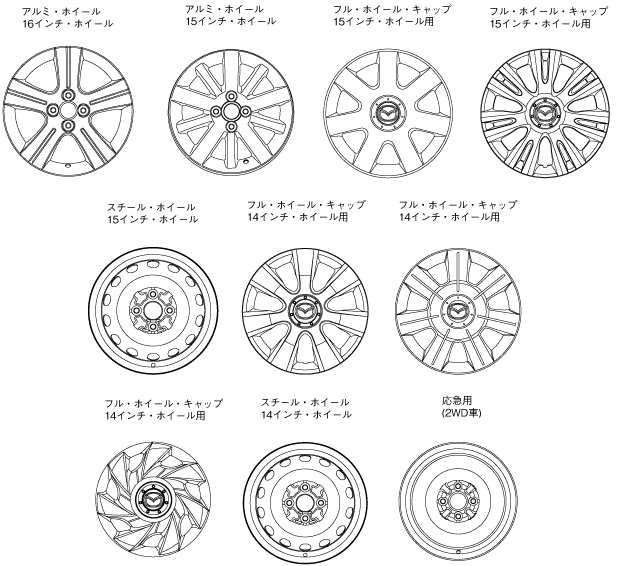 アルミ・ホイール
16インチ・ホイール

アルミ・ホイール
15インチ・ホイール

フル・ホイール・キャップ
15インチ・ホイール用

フル・ホイール・キャップ
15インチ・ホイール用

スチール・ホイール
15インチ・ホイール

フル・ホイール・キャップ
14インチ・ホイール用

フル・ホイール・キャップ
14インチ・ホイール用

フル・ホイール・キャップ
14インチ・ホイール用

スチール・ホイール
14インチ・ホイール

応急用
(2WD車)