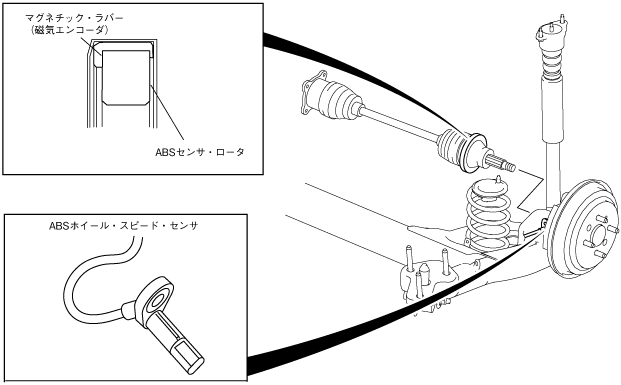 マグネチック・ラバー
(磁気エンコーダ)

ABSセンサ・ロータ

ABSホイール・スピード・センサ