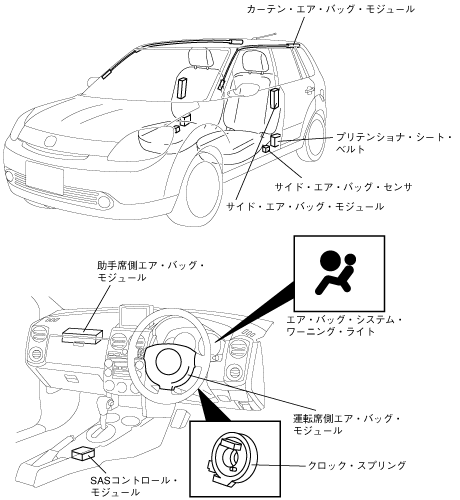 カーテン・エア・バッグ・モジュール

プリテンショナ・シート・ベルト

サイド・エア・バッグ・センサ

サイド・エア・バッグ・モジュール

助手席側エア・バッグ・モジュール

エア・バッグ・システム・ワーニング・ライト

運転席側エア・バッグ・モジュール

クロック・スプリング

SASコントロール・モジュール