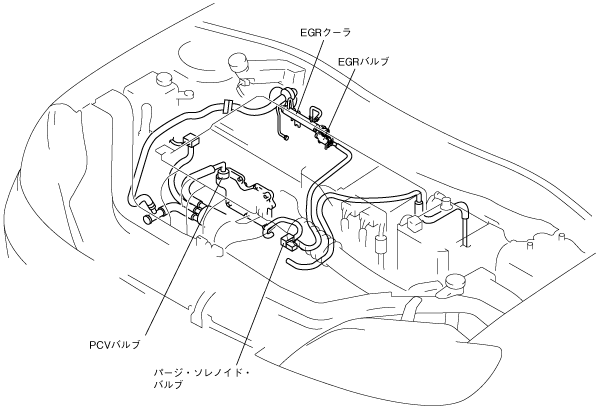 EGRクーラ

EGRバルブ

PCVバルブ

パージ・ソレノイド・バルブ