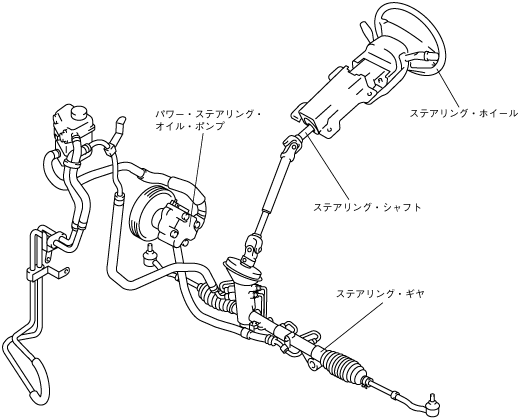 パワー・ステアリング・オイル・ポンプ

ステアリング・ホイール

ステアリング・シャフト

ステアリング・ギヤ