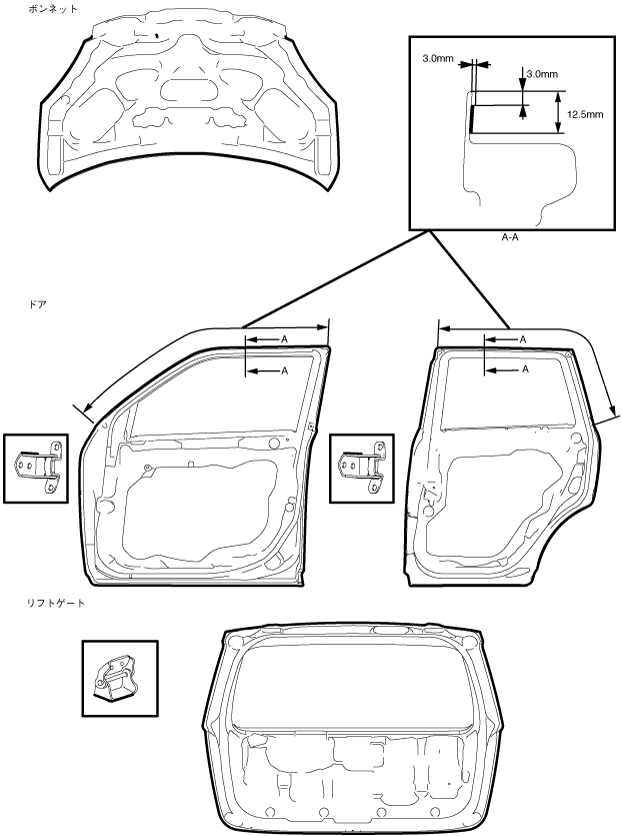 ボンネット

3.0mm

3.0mm

12.5mm

A-A

ドア

A

A

A

A

リフトゲート