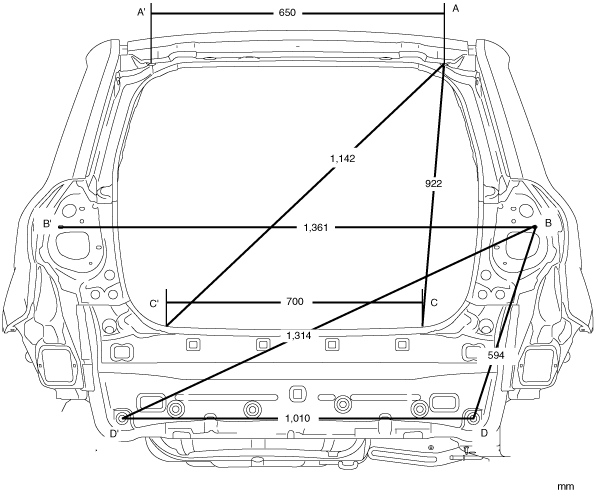 A'
650
A
1,142
922
B'
1,361
B
C'
700
C
1,314
594
D'
1,010
D
mm