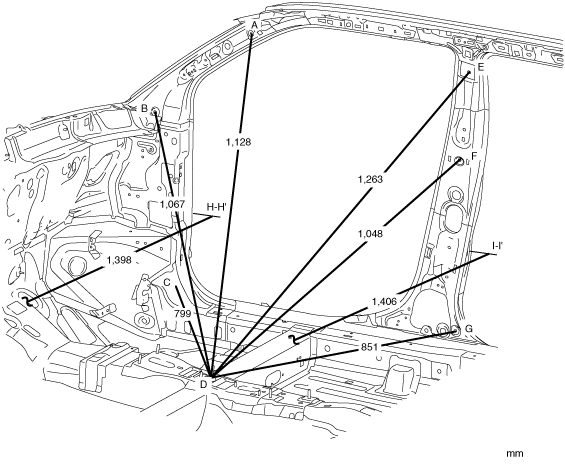 A
E
B
1,128
F
1,263
1,067
H-H'
1,048
1,398
I-I'
C
1,406
799
G
851
D
mm