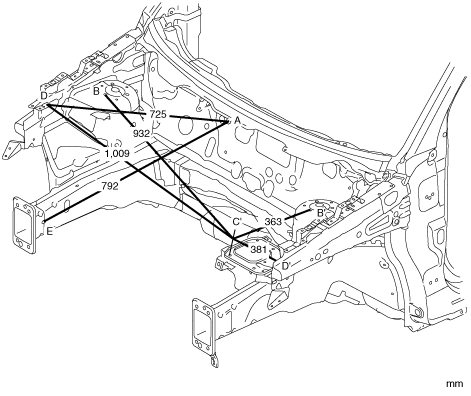 D
B
725
A
932
1,009
792
E
C'
363
B'
381
D'
mm