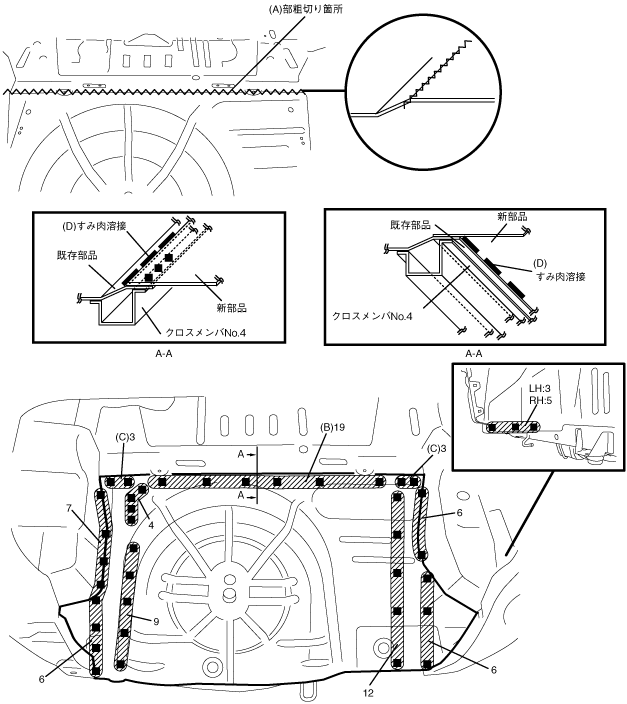 (A)部粗切り箇所

(D)すみ肉溶接
既存部品
新部品
クロスメンバNo.4
A-A

既存部品
新部品
(D)
すみ肉溶接
クロスメンバNo.4
A-A

LH:3
RH:5

(C)3
(B)19
(C)3
A
A
7
4
6
9
6
12
6