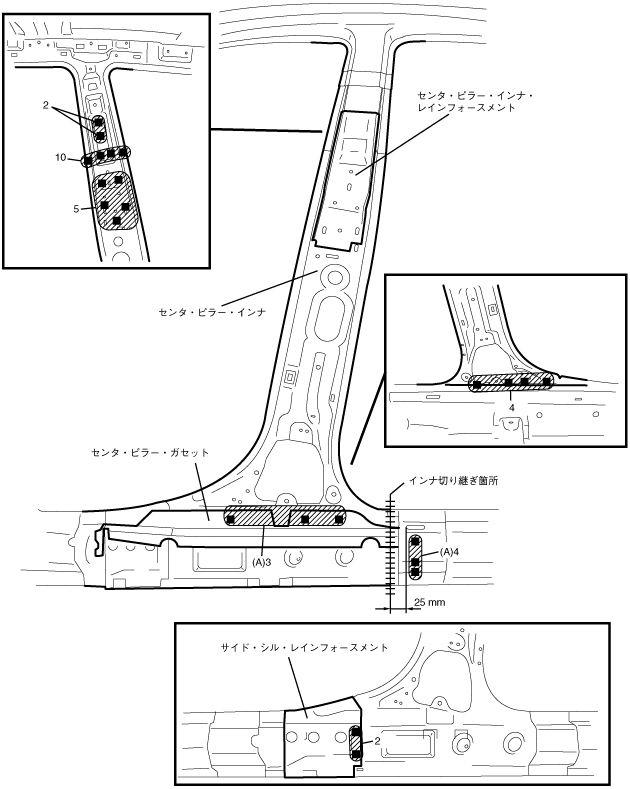 2

10

5

センタ・ピラー・インナ・レインフォースメント

センタ・ピラー・インナ

4

センタ・ピラー・ガセット

インナ切り継ぎ箇所

(A)3

(A)4

25 mm

サイド・シル・レインフォースメント

2