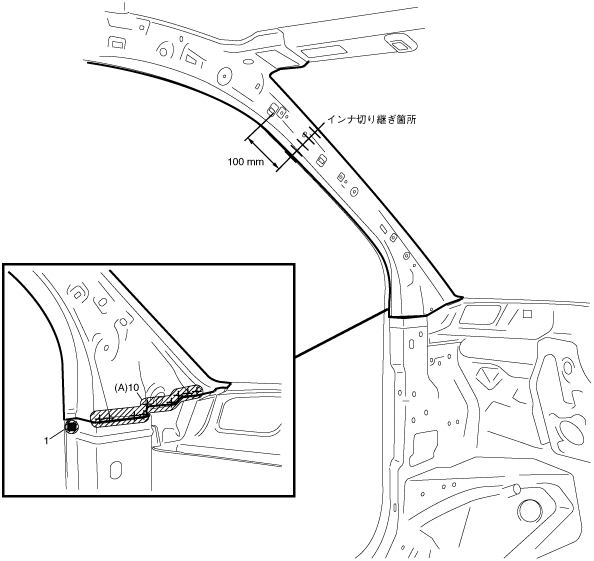 インナ切り継ぎ箇所

100 mm

(A)10

1