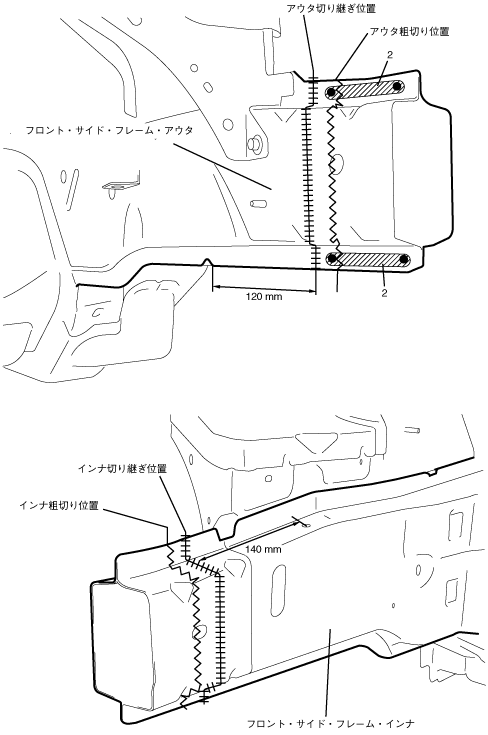 アウタ切り継ぎ位置

アウタ粗切り位置

2

フロント・サイド・フレーム・アウタ

120 mm

2

インナ切り継ぎ位置

インナ粗切り位置

140 mm

フロント・サイド・フレーム・インナ