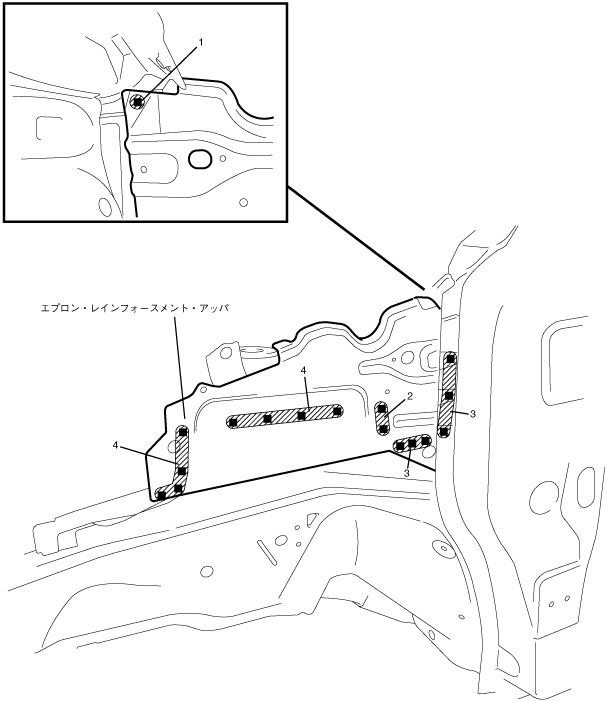 1

エプロン・レインフォースメント・アッパ

4

2

3

4

3