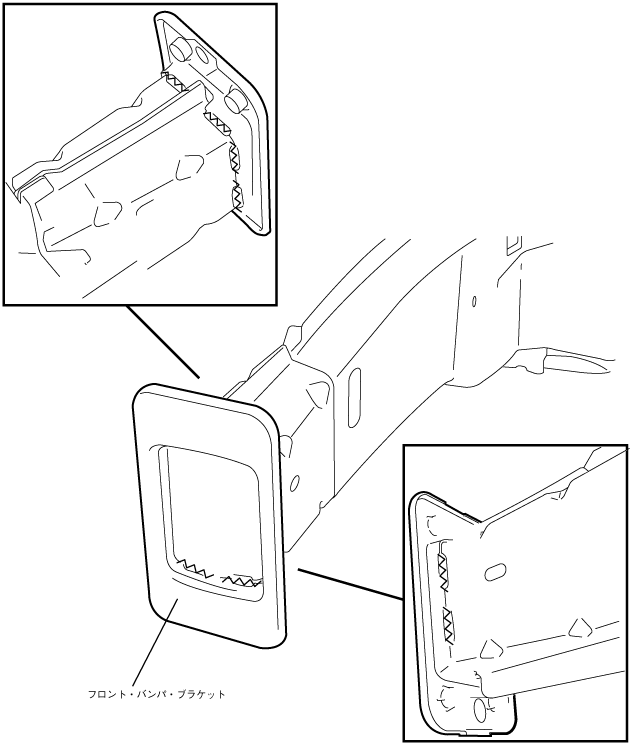 フロント・バンパ・ブラケット