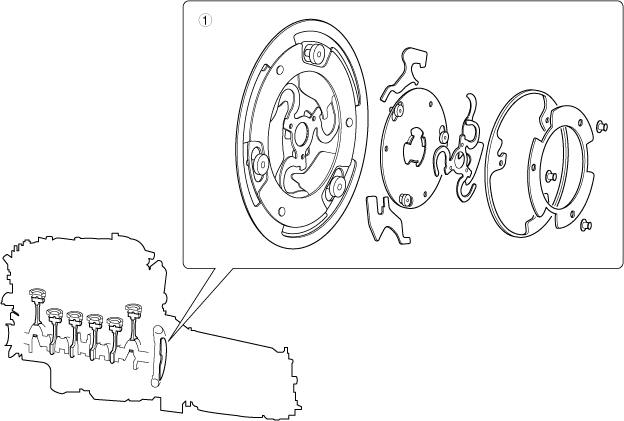 ①