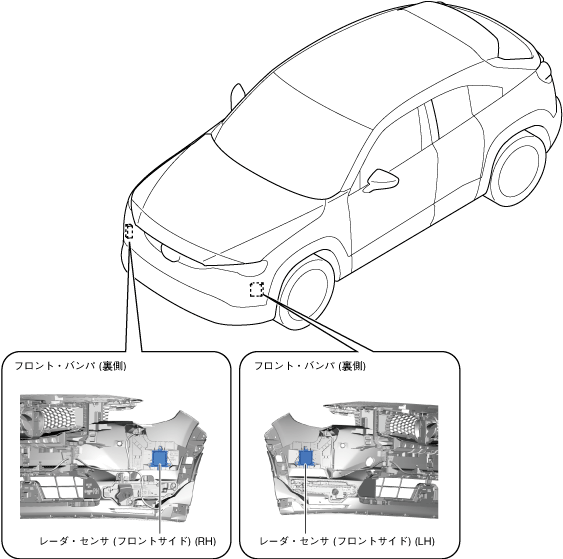 フロント・バンパ (裏側)

レーダ・センサ (フロントサイド) (RH)

フロント・バンパ (裏側)

レーダ・センサ (フロントサイド) (LH)