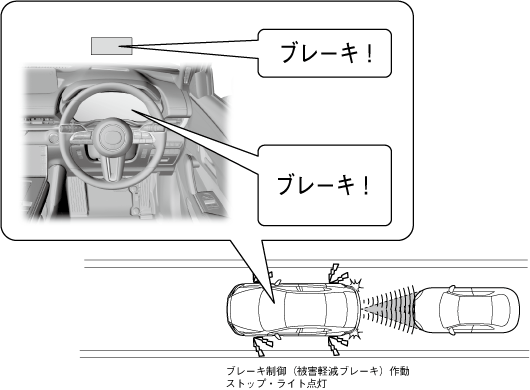 ブレーキ！

ブレーキ！

ブレーキ制御（被害軽減ブレーキ）作動
ストップ・ライト点灯