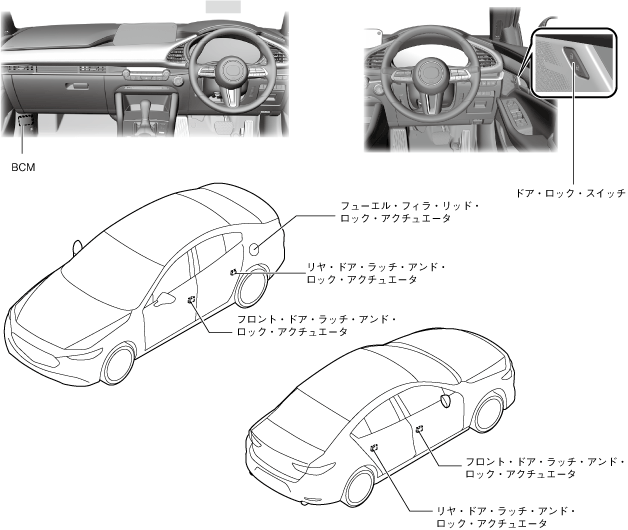 BCM

ドア・ロック・スイッチ

フューエル・フィラ・リッド・ロック・アクチュエータ

リヤ・ドア・ラッチ・アンド・ロック・アクチュエータ

フロント・ドア・ラッチ・アンド・ロック・アクチュエータ

フロント・ドア・ラッチ・アンド・ロック・アクチュエータ

リヤ・ドア・ラッチ・アンド・ロック・アクチュエータ