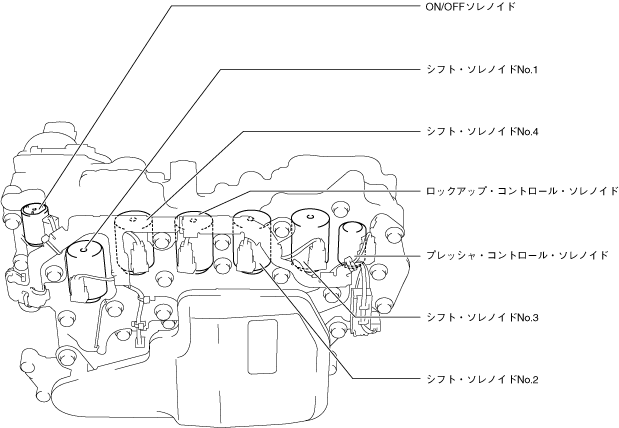 ON/OFFソレノイド

シフト・ソレノイドNo.1

シフト・ソレノイドNo.4

ロックアップ・コントロール・ソレノイド

プレッシャ・コントロール・ソレノイド

シフト・ソレノイドNo.3

シフト・ソレノイドNo.2