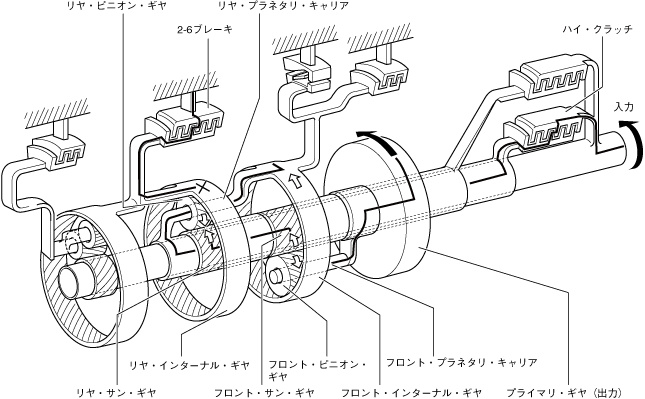 リヤ・ピニオン・ギヤ
リヤ・プラネタリ・キャリア
2-6ブレーキ
ハイ・クラッチ
入力
リヤ・インターナル・ギヤ
フロント・ピニオン・ギヤ
フロント・プラネタリ・キャリア
リヤ・サン・ギヤ
フロント・サン・ギヤ
フロント・インターナル・ギヤ
プライマリ・ギヤ（出力）