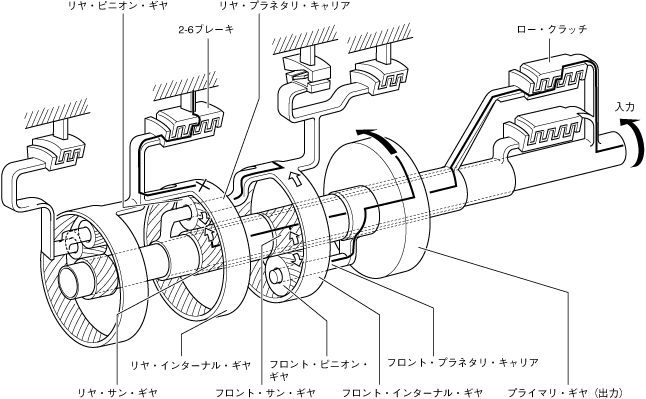 リヤ・ピニオン・ギヤ

リヤ・プラネタリ・キャリア

2-6ブレーキ

ロー・クラッチ

入力

リヤ・インターナル・ギヤ

フロント・ピニオン・ギヤ

フロント・プラネタリ・キャリア

リヤ・サン・ギヤ

フロント・サン・ギヤ

フロント・インターナル・ギヤ

プライマリ・ギヤ（出力）