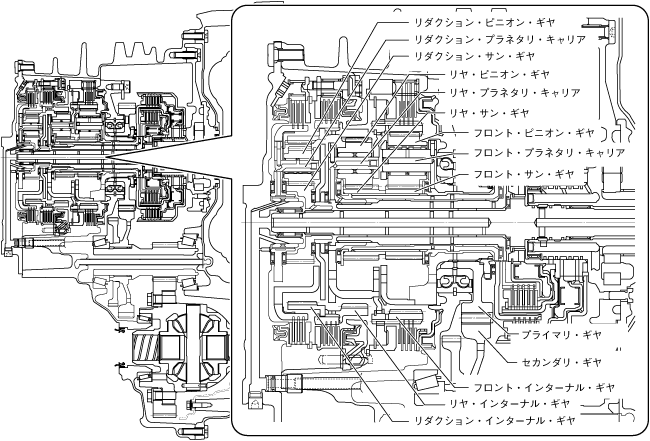 リダクション・ピニオン・ギヤ
リダクション・プラネタリ・キャリア
リダクション・サン・ギヤ
リヤ・ピニオン・ギヤ
リヤ・プラネタリ・キャリア
リヤ・サン・ギヤ
フロント・ピニオン・ギヤ
フロント・プラネタリ・キャリア
フロント・サン・ギヤ
プライマリ・ギヤ
セカンダリ・ギヤ
フロント・インターナル・ギヤ
リヤ・インターナル・ギヤ
リダクション・インターナル・ギヤ