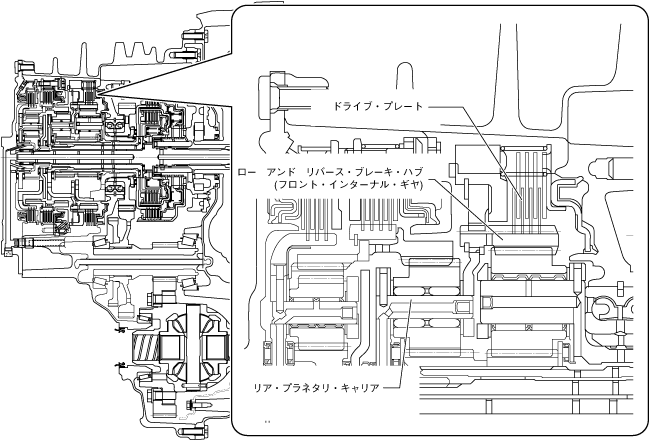 ドライブ・プレート

ロー アンド リバース・ブレーキ・ハブ
(フロント・インターナル・ギヤ)

リア・プラネタリ・キャリア