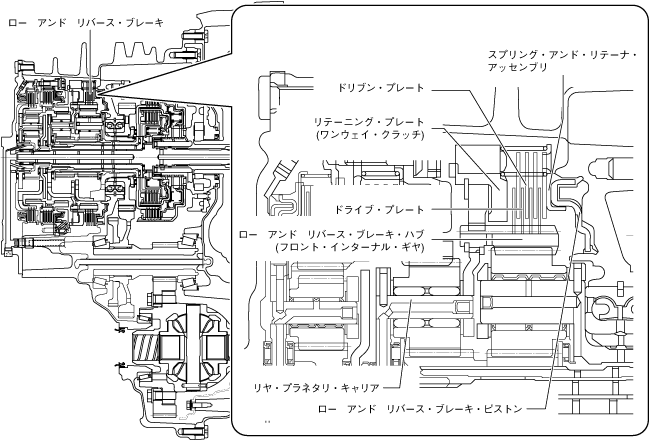 ロー　アンド　リバース・ブレーキ

スプリング・アンド・リテーナ・アッセンブリ

ドリブン・プレート

リテーニング・プレート
(ワンウェイ・クラッチ)

ドライブ・プレート

ロー　アンド　リバース・ブレーキ・ハブ
(フロント・インターナル・ギヤ)

リヤ・プラネタリ・キャリア

ロー　アンド　リバース・ブレーキ・ピストン