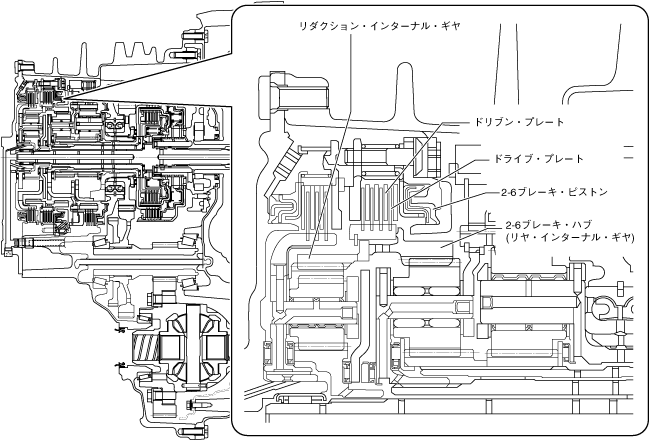 リダクション・インターナル・ギヤ

ドリブン・プレート

ドライブ・プレート

2-6ブレーキ・ピストン

2-6ブレーキ・ハブ
(リヤ・インターナル・ギヤ)