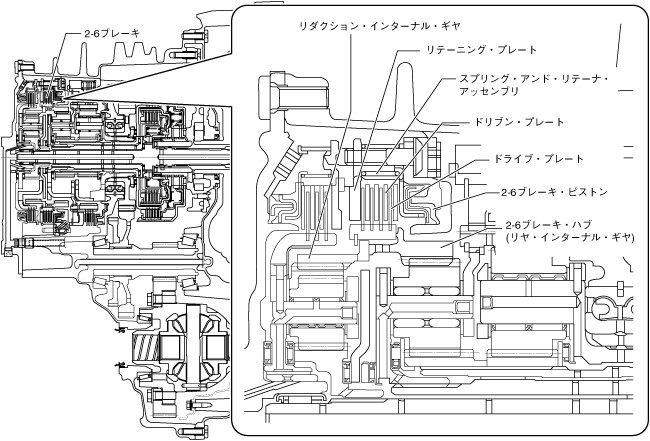 2-6ブレーキ

リダクション・インターナル・ギヤ

リテーニング・プレート

スプリング・アンド・リテーナ・アッセンブリ

ドリブン・プレート

ドライブ・プレート

2-6ブレーキ・ピストン

2-6ブレーキ・ハブ
(リヤ・インターナル・ギヤ)