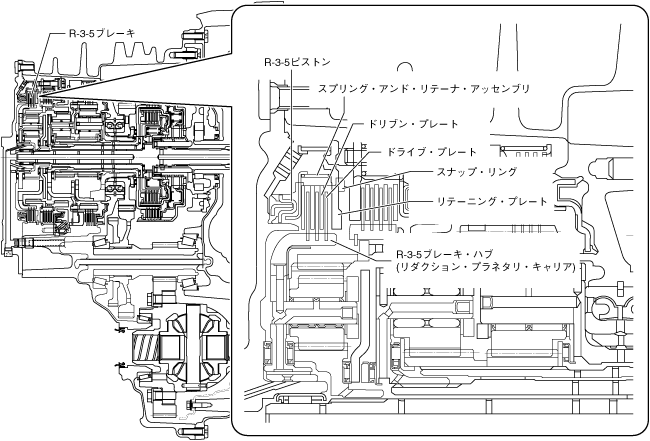 R-3-5ブレーキ

R-3-5ピストン

スプリング・アンド・リテーナ・アッセンブリ

ドリブン・プレート

ドライブ・プレート

スナップ・リング

リテーニング・プレート

R-3-5ブレーキ・ハブ
(リダクション・プラネタリ・キャリア)