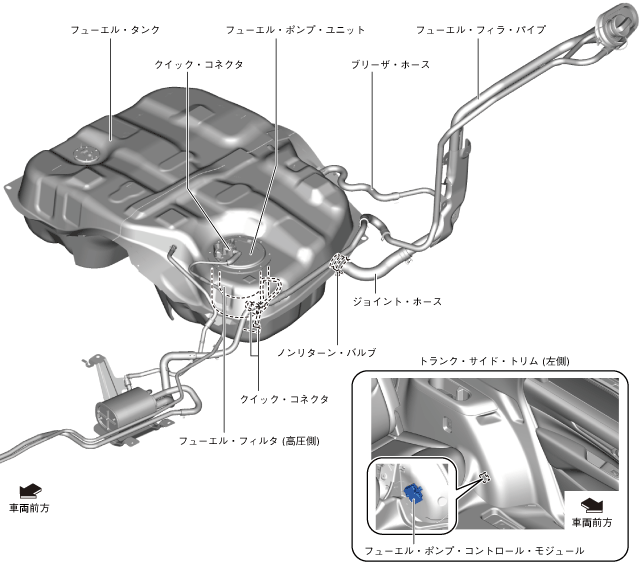 フューエル・タンク

フューエル・ポンプ・ユニット

フューエル・フィラ・パイプ

クイック・コネクタ

ブリーザ・ホース

ジョイント・ホース

ノンリターン・バルブ

クイック・コネクタ

フューエル・フィルタ (高圧側)

車両前方

トランク・サイド・トリム (左側)

車両前方

フューエル・ポンプ・コントロール・モジュール