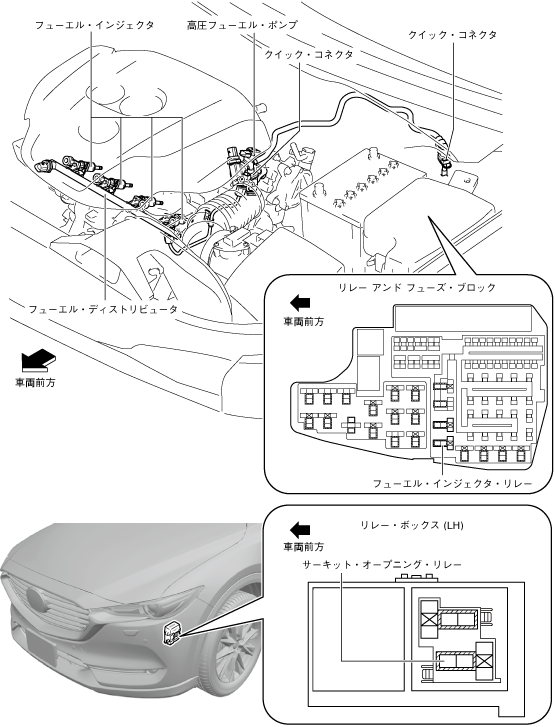 フューエル・インジェクタ

高圧フューエル・ポンプ

クイック・コネクタ

クイック・コネクタ

フューエル・ディストリビュータ

車両前方

リレー アンド フューズ・ブロック

車両前方

フューエル・インジェクタ・リレー

リレー・ボックス (LH)

車両前方

サーキット・オープニング・リレー